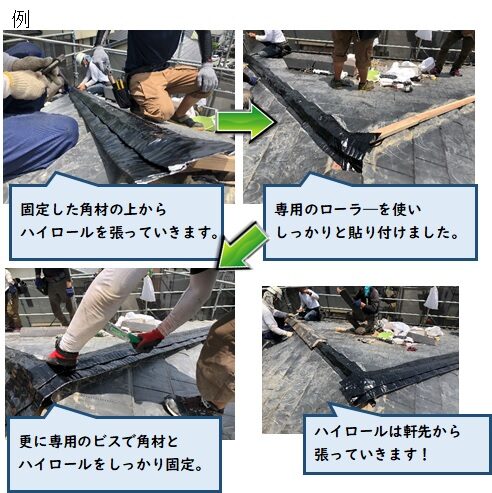 例

固定した角材の上から
ハイロールを張っていきます。

専用のローラ―を使い
しっかりと貼り付けました。

更に専用のビスで角材と
ハイロールをしっかり固定。

ハイロールは軒先から
張っていきます！